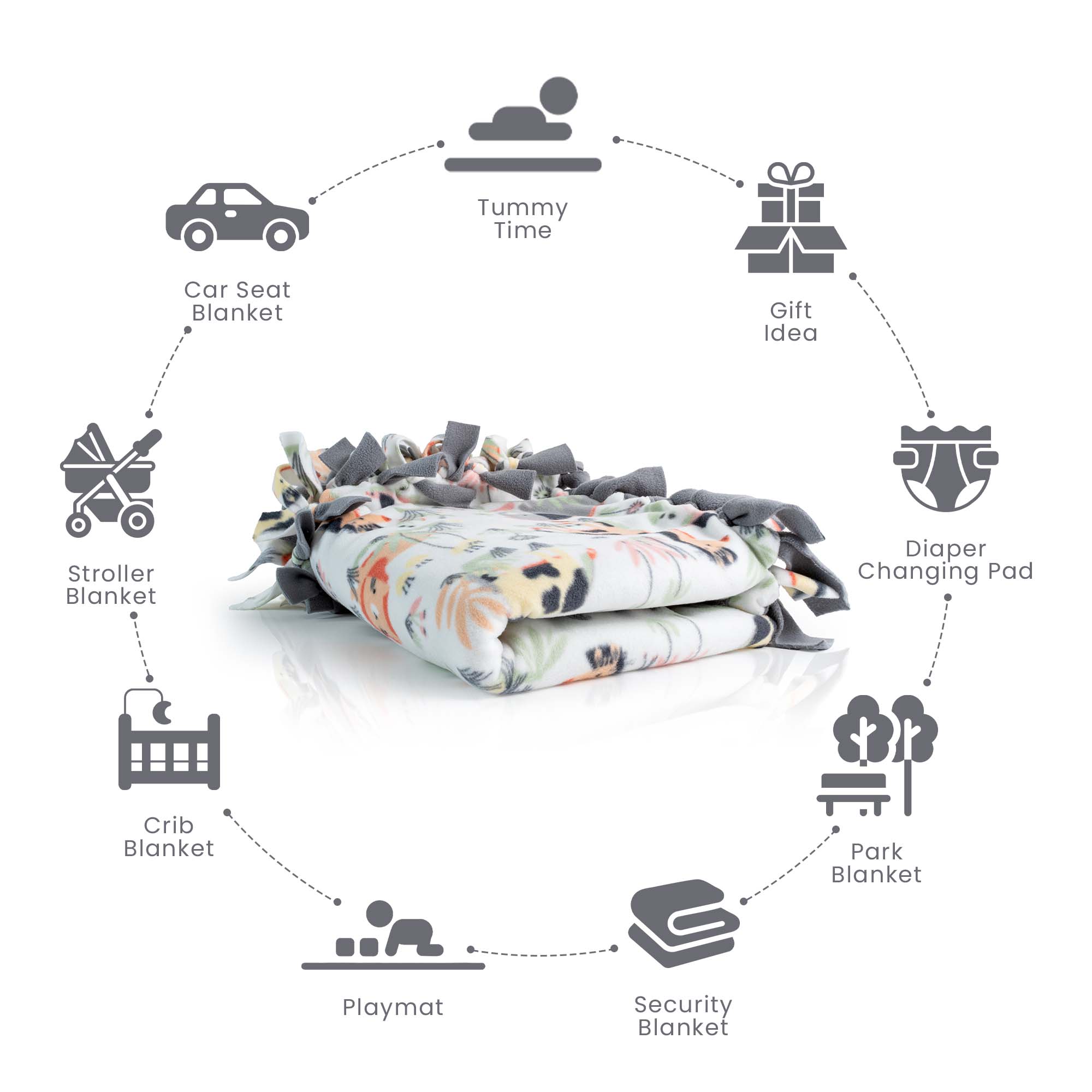 Tummy Time

Gift Idea

Diaper Changing Pad

Park Blanket

Security Blanket

Playmat

Crib Blanket

Stroller Blanket

Car Seat Blanket